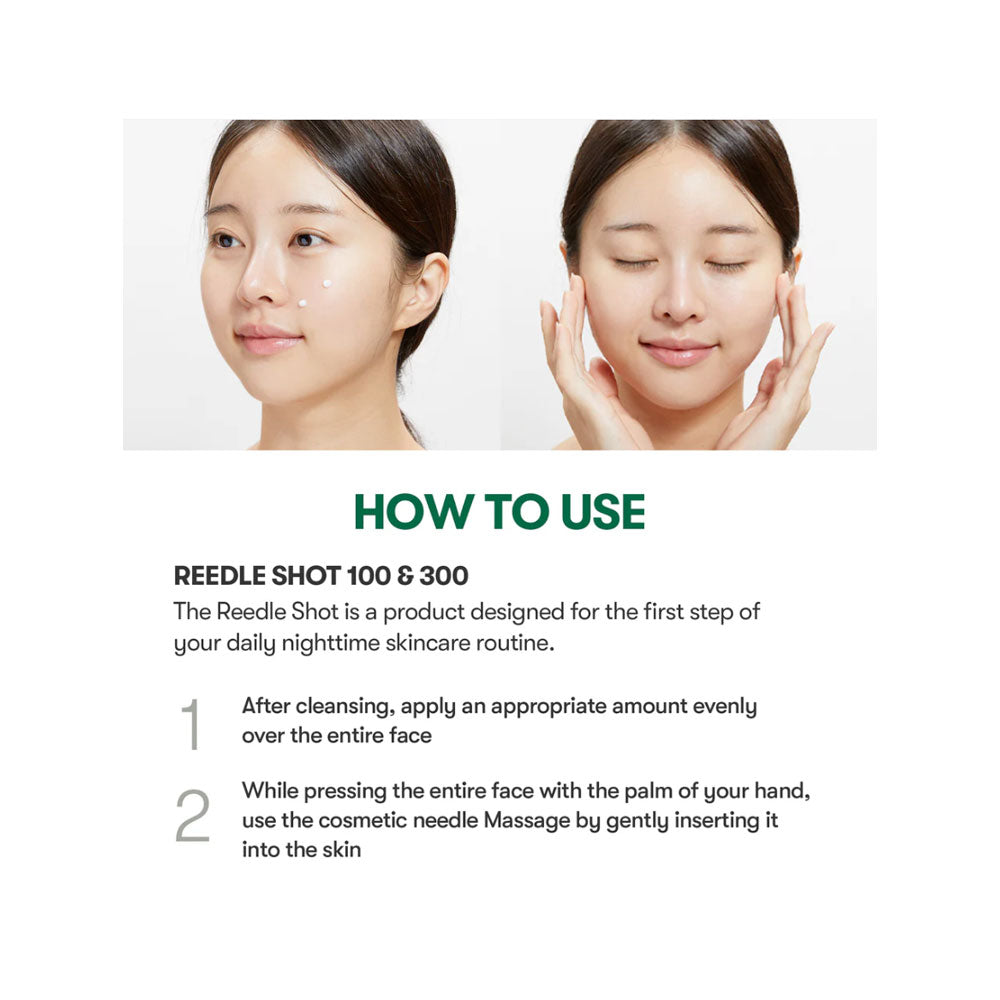 HOW TO USE

REEDLE SHOT 100 & 300
The Reedle Shot is a product designed for the first step of your daily nighttime skincare routine.

1 After cleansing, apply an appropriate amount evenly over the entire face

2 While pressing the entire face with the palm of your hand, use the cosmetic needle Massage by gently inserting it into the skin