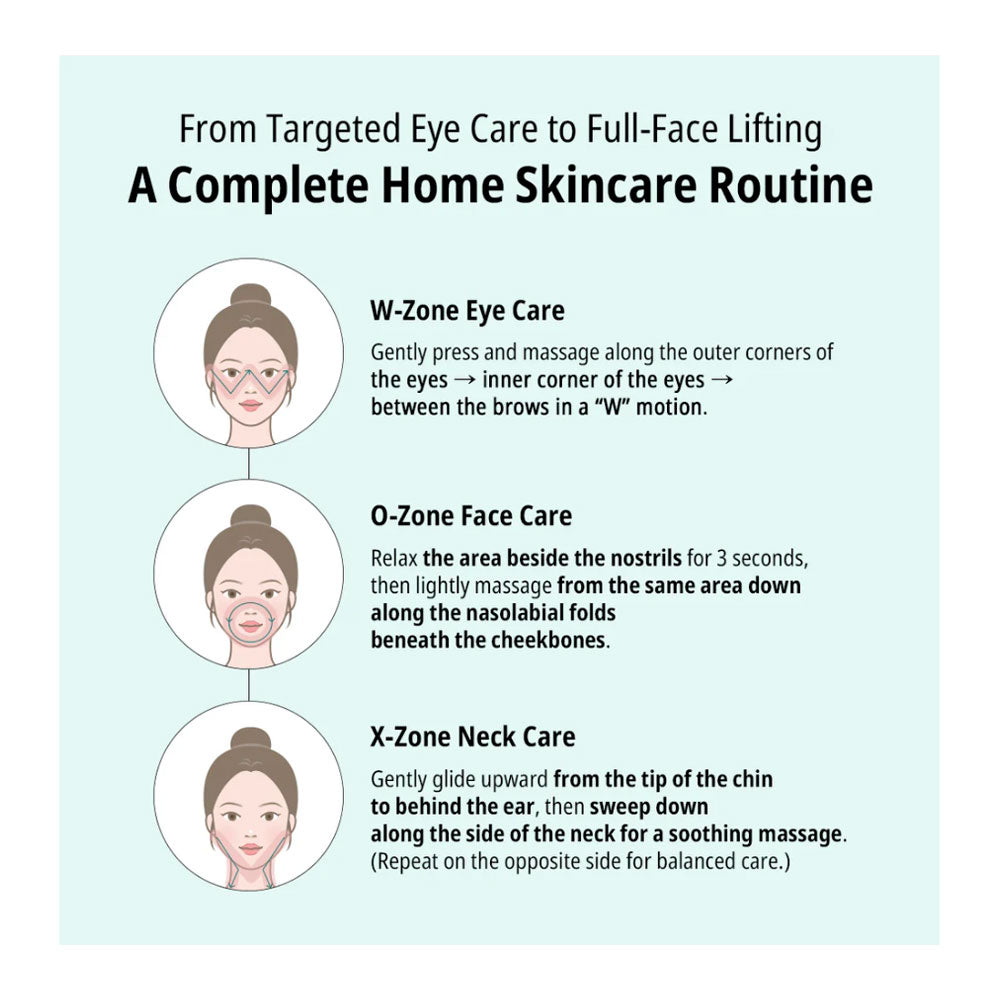 From Targeted Eye Care to Full-Face Lifting
A Complete Home Skincare Routine

W-Zone Eye Care
Gently press and massage along the outer corners of the eyes → inner corner of the eyes → between the brows in a “W” motion.

O-Zone Face Care
Relax the area beside the nostrils for 3 seconds, then lightly massage from the same area down along the nasolabial folds beneath the cheekbones.

X-Zone Neck Care
Gently glide upward from the tip of the chin to behind the ear, then sweep down along the side of the neck for a soothing massage. (Repeat on the opposite side for balanced care.)