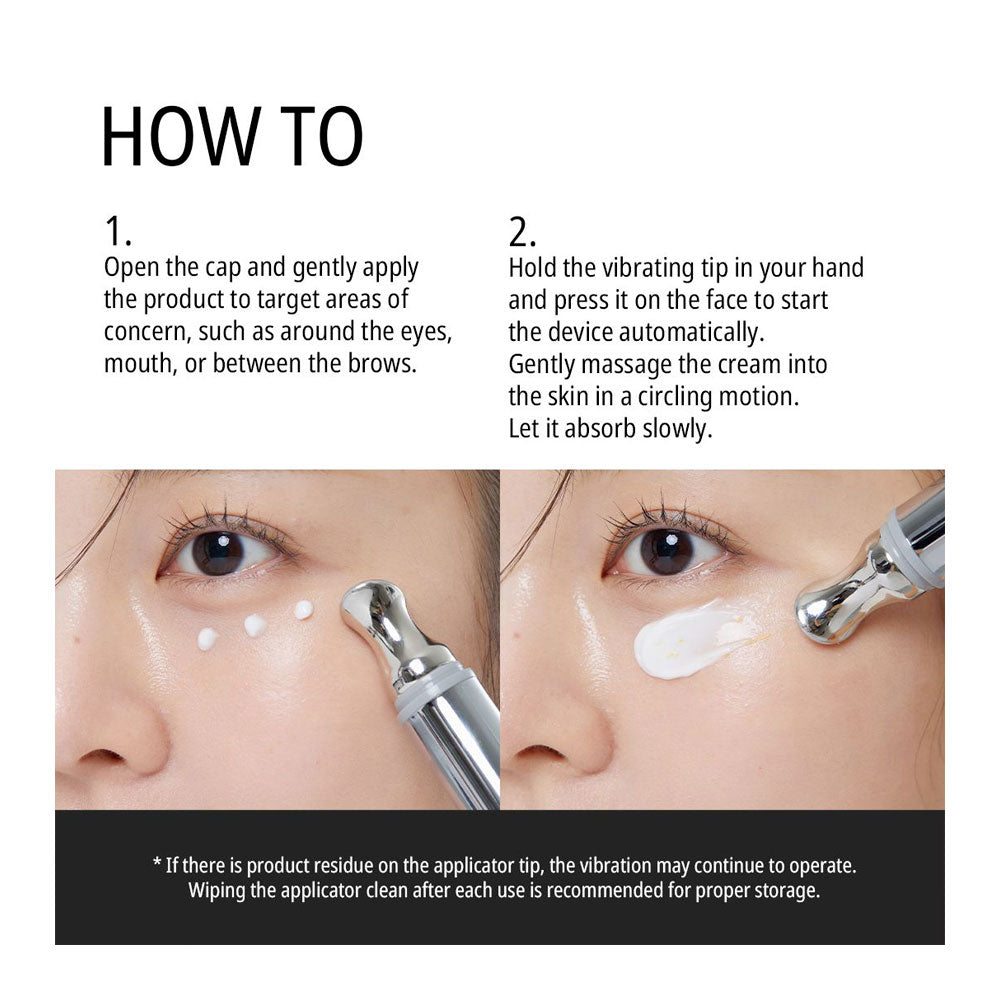 HOW TO

1.
Open the cap and gently apply the product to target areas of concern, such as around the eyes, mouth, or between the brows.

2.
Hold the vibrating tip in your hand and press it on the face to start the device automatically.
Gently massage the cream into the skin in a circling motion.
Let it absorb slowly.

* If there is product residue on the applicator tip, the vibration may continue to operate.
Wiping the applicator clean after each use is recommended for proper storage.