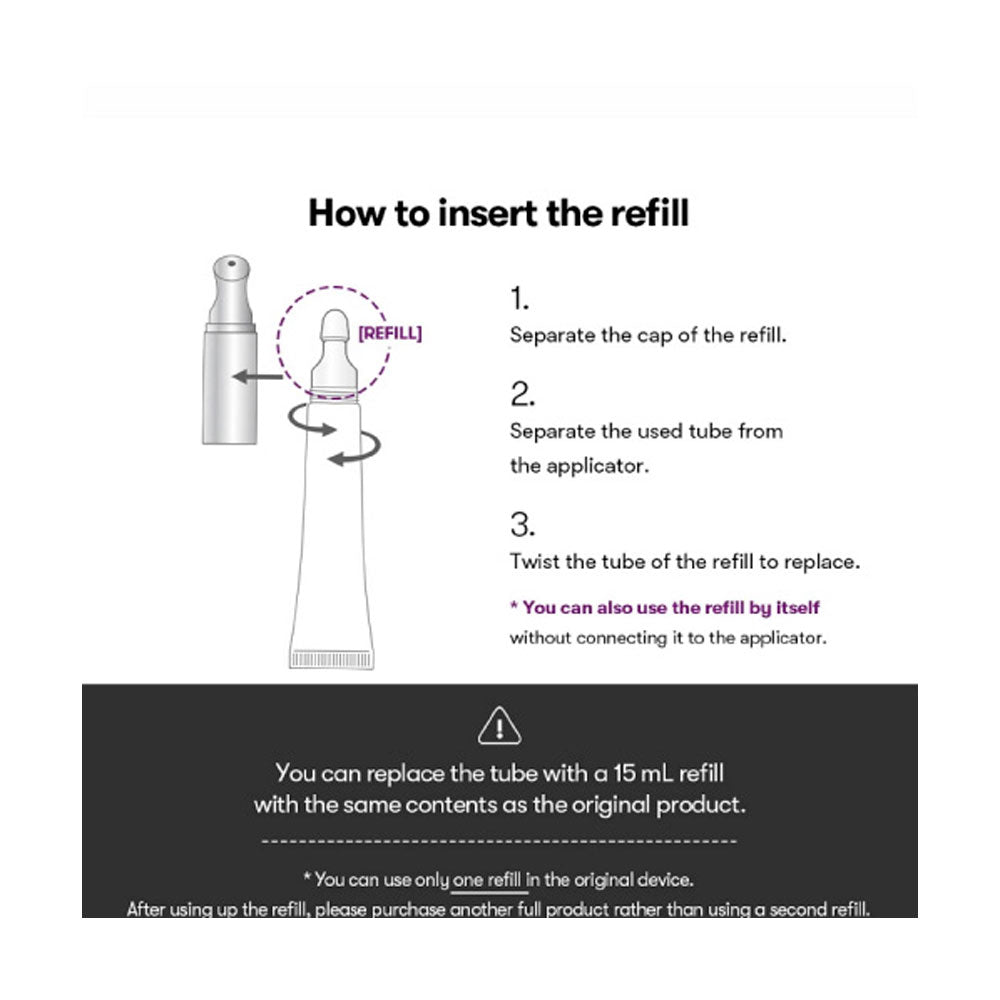 How to insert the refill

[REFILL]

1.
Separate the cap of the refill.

2.
Separate the used tube from the applicator.

3.
Twist the tube of the refill to replace.

* You can also use the refill by itself without connecting it to the applicator.

You can replace the tube with a 15 mL refill with the same contents as the original product.

* You can use only one refill in the original device.
After using up the refill, please purchase another full product rather than using a second refill.