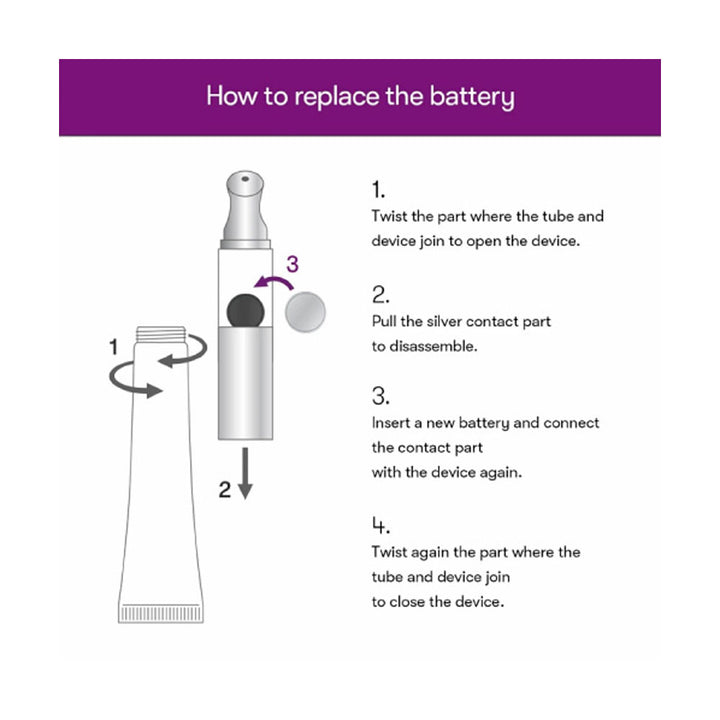 How to replace the battery

3

1

2

1.
Twist the part where the tube and device join to open the device.

2.
Pull the silver contact part to disassemble.

3.
Insert a new battery and connect the contact part with the device again.

4.
Twist again the part where the tube and device join to close the device.