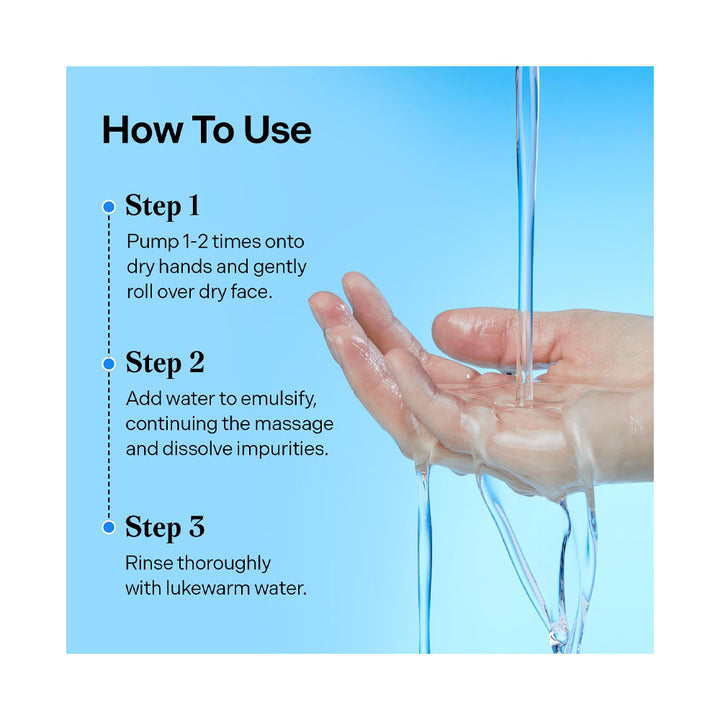 How To Use

Step 1
Pump 1-2 times onto dry hands and gently roll over dry face.

Step 2
Add water to emulsify, continuing the massage and dissolve impurities.

Step 3
Rinse thoroughly with lukewarm water.