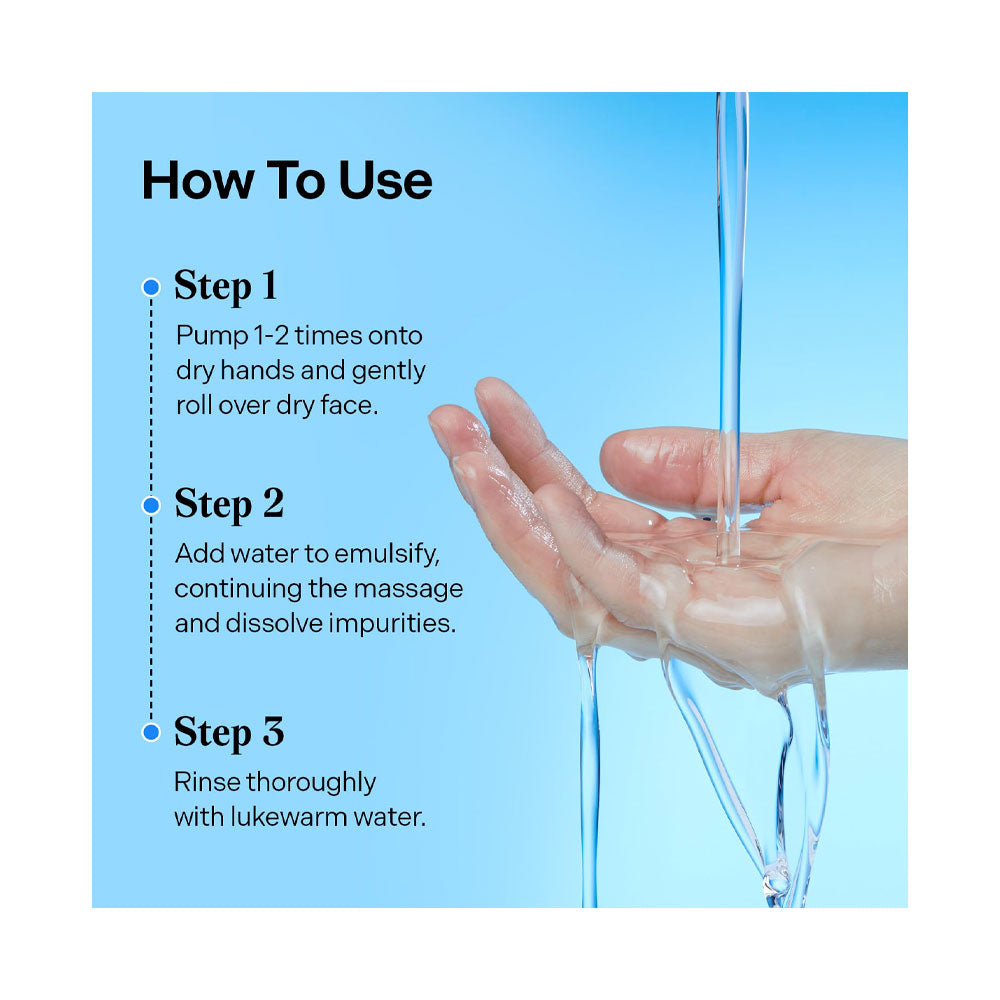 How To Use

Step 1

Pump 1-2 times onto dry hands and gently roll over dry face.

Step 2

Add water to emulsify, continuing the massage and dissolve impurities.

Step 3

Rinse thoroughly with lukewarm water.