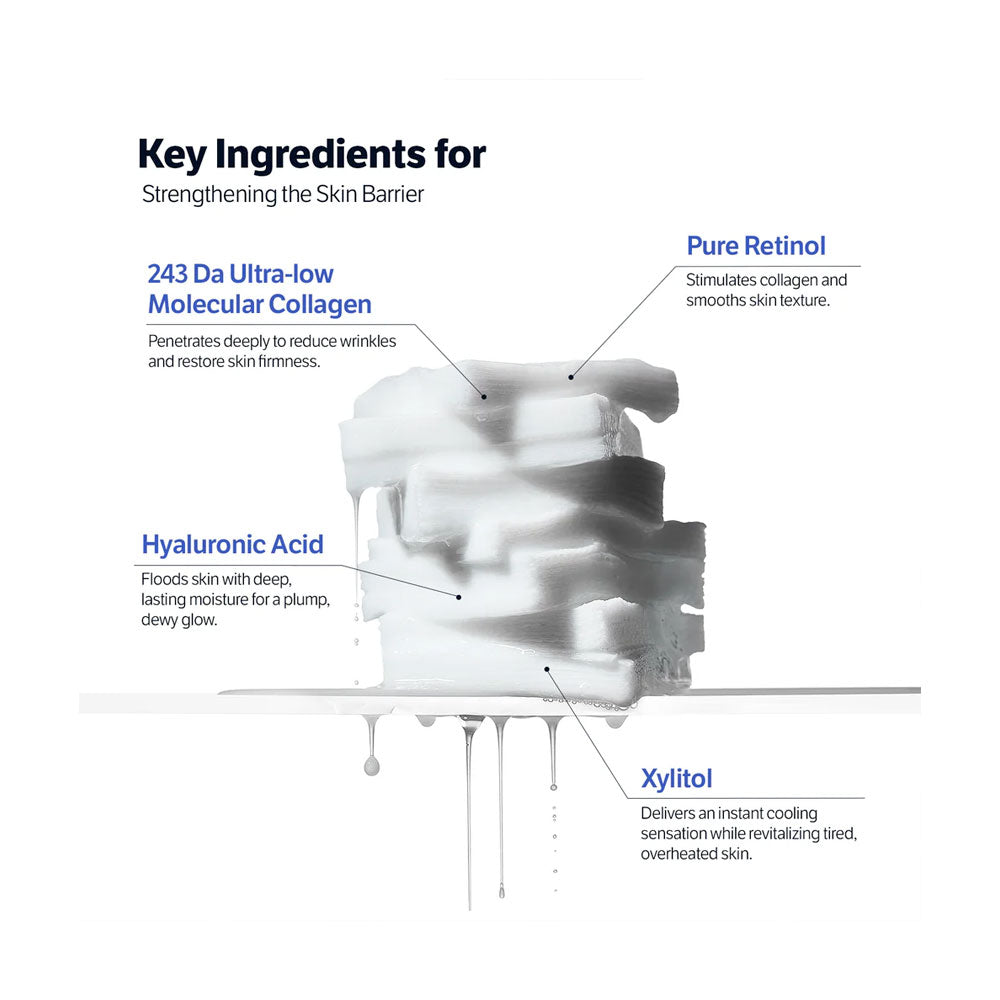 Key Ingredients for
Strengthening the Skin Barrier

243 Da Ultra-low Molecular Collagen
Penetrates deeply to reduce wrinkles and restore skin firmness.

Pure Retinol
Stimulates collagen and smooths skin texture.

Hyaluronic Acid
Floods skin with deep, lasting moisture for a plump, dewy glow.

Xylitol
Delivers an instant cooling sensation while revitalizing tired, overheated skin.