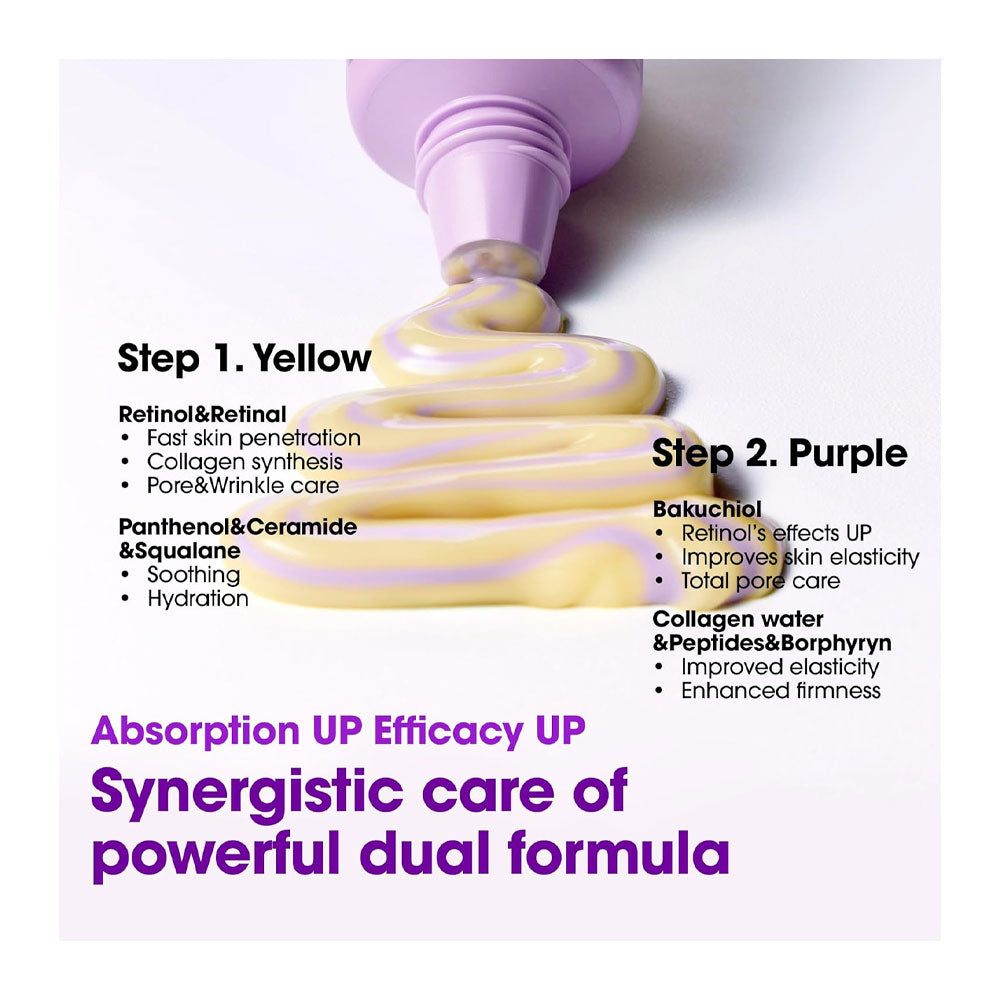 Step 1. Yellow

Retinol&Retinal
• Fast skin penetration
• Collagen synthesis
• Pore&Wrinkle care

Panthenol&Ceramide &Squalane
• Soothing
• Hydration

Step 2. Purple

Bakuchiol
• Retinol's effects UP
• Improves skin elasticity
• Total pore care

Collagen water &Peptides&Borphyryn
• Improved elasticity
• Enhanced firmness

Absorption UP Efficacy UP

Synergistic care of powerful dual formula