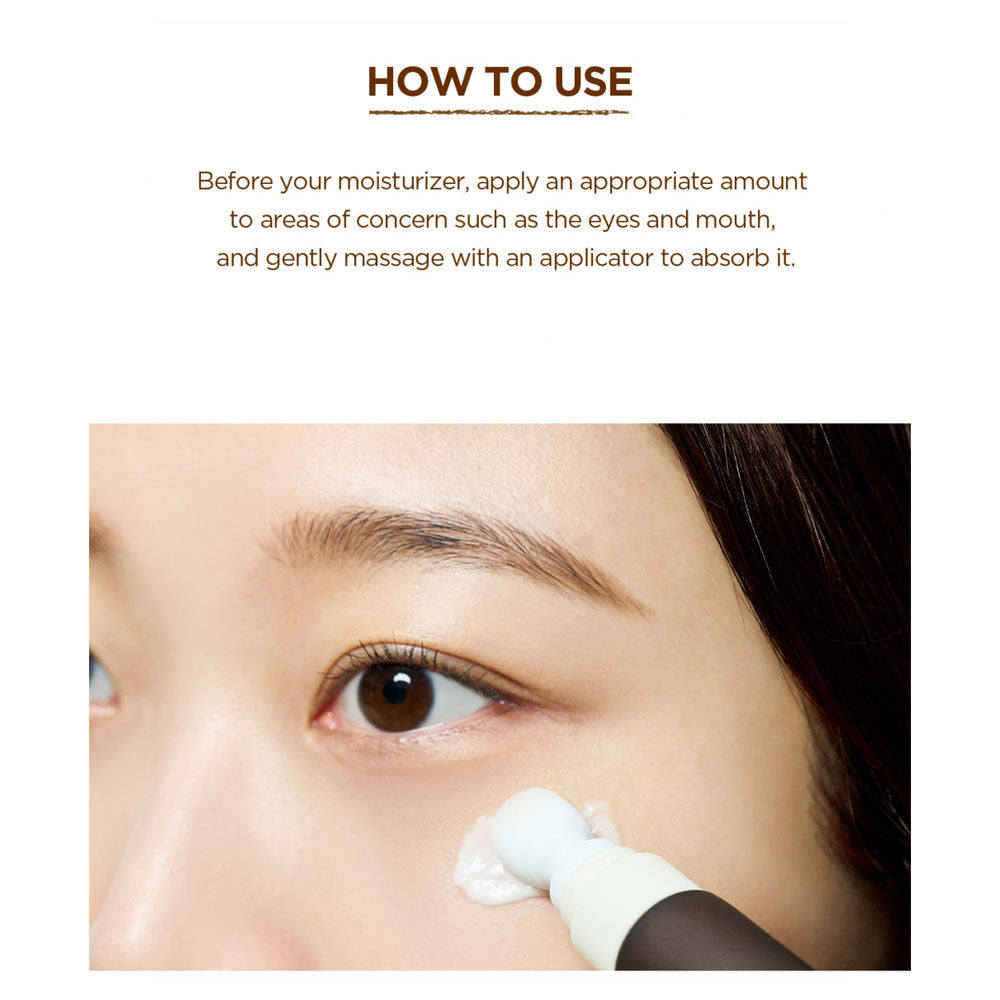 HOW TO USE

Before your moisturizer, apply an appropriate amount to areas of concern such as the eyes and mouth, and gently massage with an applicator to absorb it.