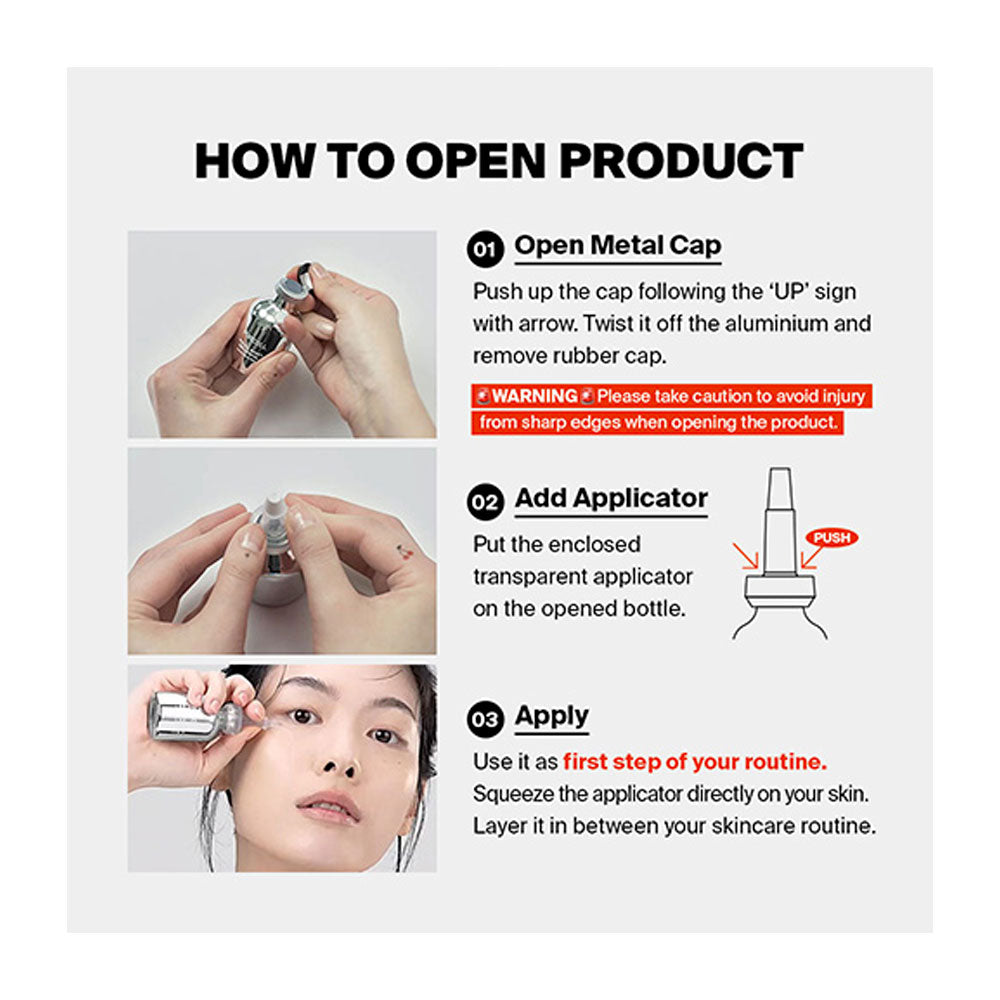 HOW TO OPEN PRODUCT

01 Open Metal Cap

Push up the cap following the 'UP' sign with arrow. Twist it off the aluminium and remove rubber cap.

WARNING Please take caution to avoid injury from sharp edges when opening the product.

02 Add Applicator

Put the enclosed transparent applicator on the opened bottle.

PUSH

03 Apply

Use it as first step of your routine. Squeeze the applicator directly on your skin. Layer it in between your skincare routine.