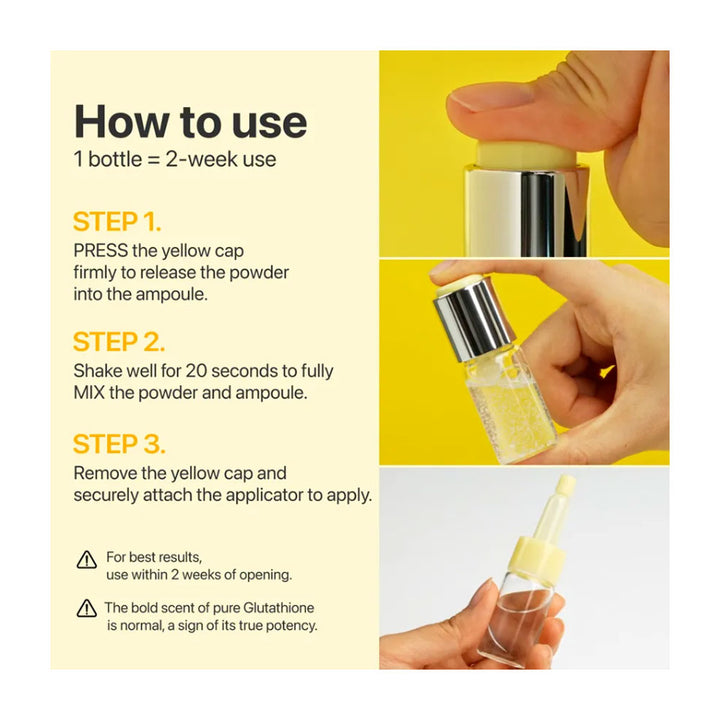 How to use
1 bottle = 2-week use

STEP 1.
PRESS the yellow cap firmly to release the powder into the ampoule.

STEP 2.
Shake well for 20 seconds to fully MIX the powder and ampoule.

STEP 3.
Remove the yellow cap and securely attach the applicator to apply.

For best results, use within 2 weeks of opening.

The bold scent of pure Glutathione is normal, a sign of its true potency.