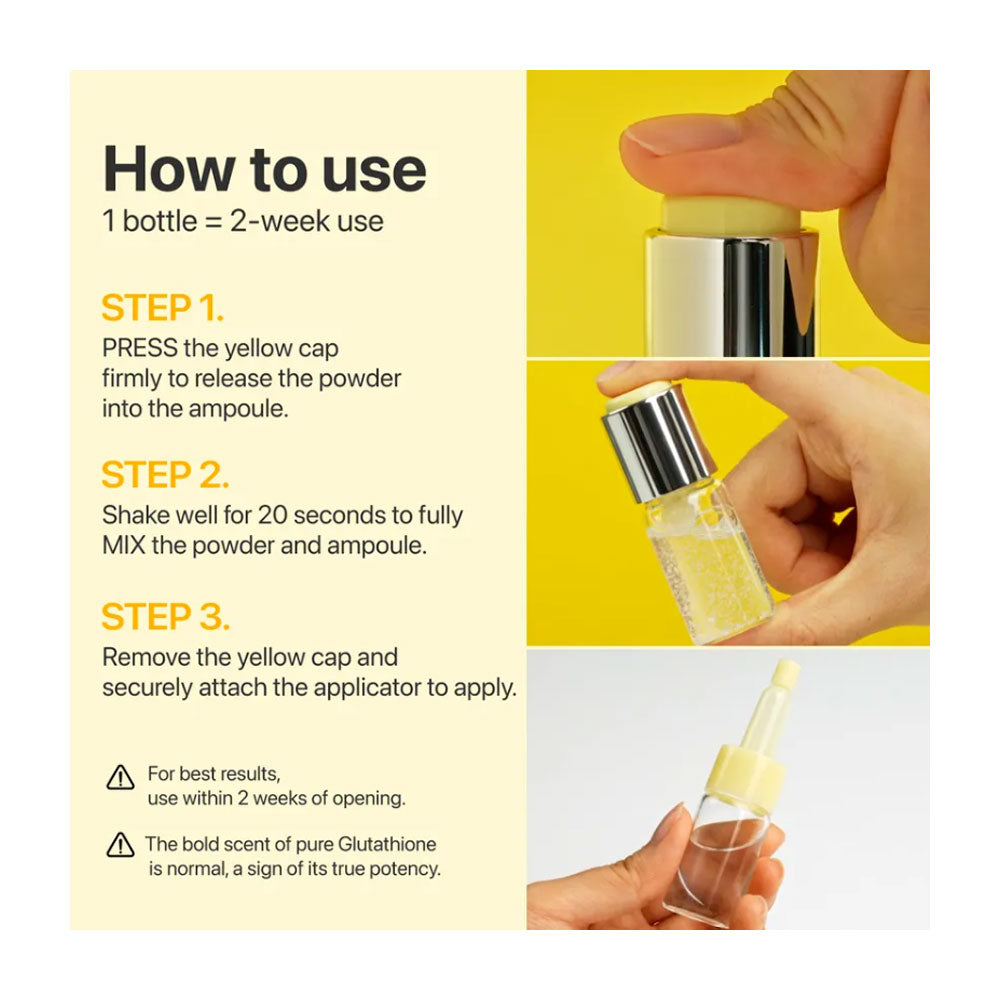 How to use
1 bottle = 2-week use

STEP 1.
PRESS the yellow cap firmly to release the powder into the ampoule.

STEP 2.
Shake well for 20 seconds to fully MIX the powder and ampoule.

STEP 3.
Remove the yellow cap and securely attach the applicator to apply.

For best results, use within 2 weeks of opening.

The bold scent of pure Glutathione is normal, a sign of its true potency.