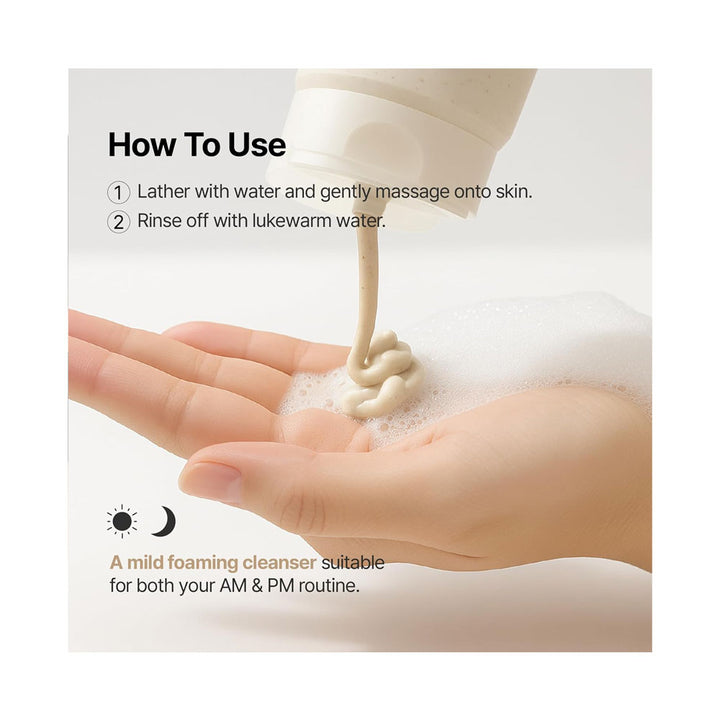 How To Use

1 Lather with water and gently massage onto skin.
2 Rinse off with lukewarm water.

A mild foaming cleanser suitable for both your AM & PM routine.