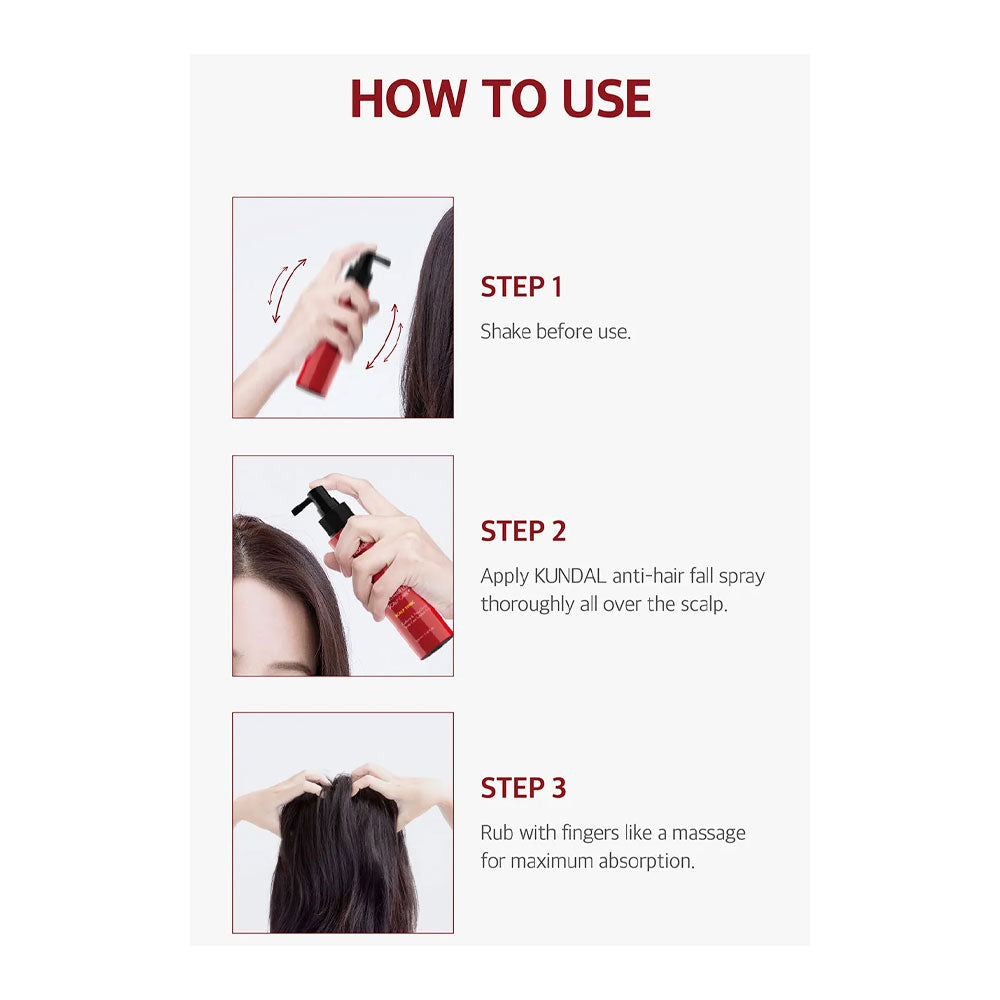 HOW TO USE

STEP 1

Shake before use.

STEP 2

Apply KUNDAL anti-hair fall spray thoroughly all over the scalp.

STEP 3

Rub with fingers like a massage for maximum absorption.