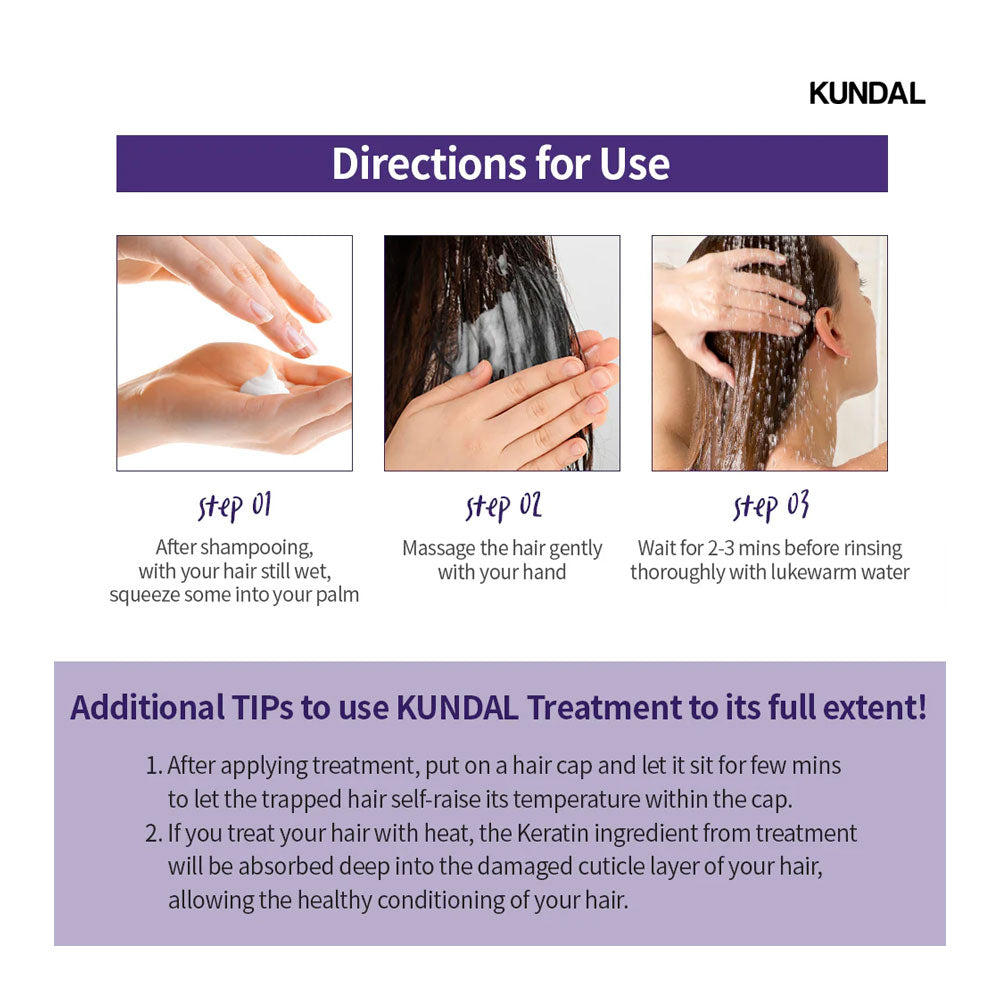 KUNDAL

Directions for Use

step 01
After shampooing, with your hair still wet, squeeze some into your palm

step 02
Massage the hair gently with your hand

step 03
Wait for 2-3 mins before rinsing thoroughly with lukewarm water

Additional TIPs to use KUNDAL Treatment to its full extent!

1. After applying treatment, put on a hair cap and let it sit for few mins to let the trapped hair self-raise its temperature within the cap.
2. If you treat your hair with heat, the Keratin ingredient from treatment will be absorbed deep into the damaged cuticle layer of your hair, allowing the healthy conditioning of your hair.