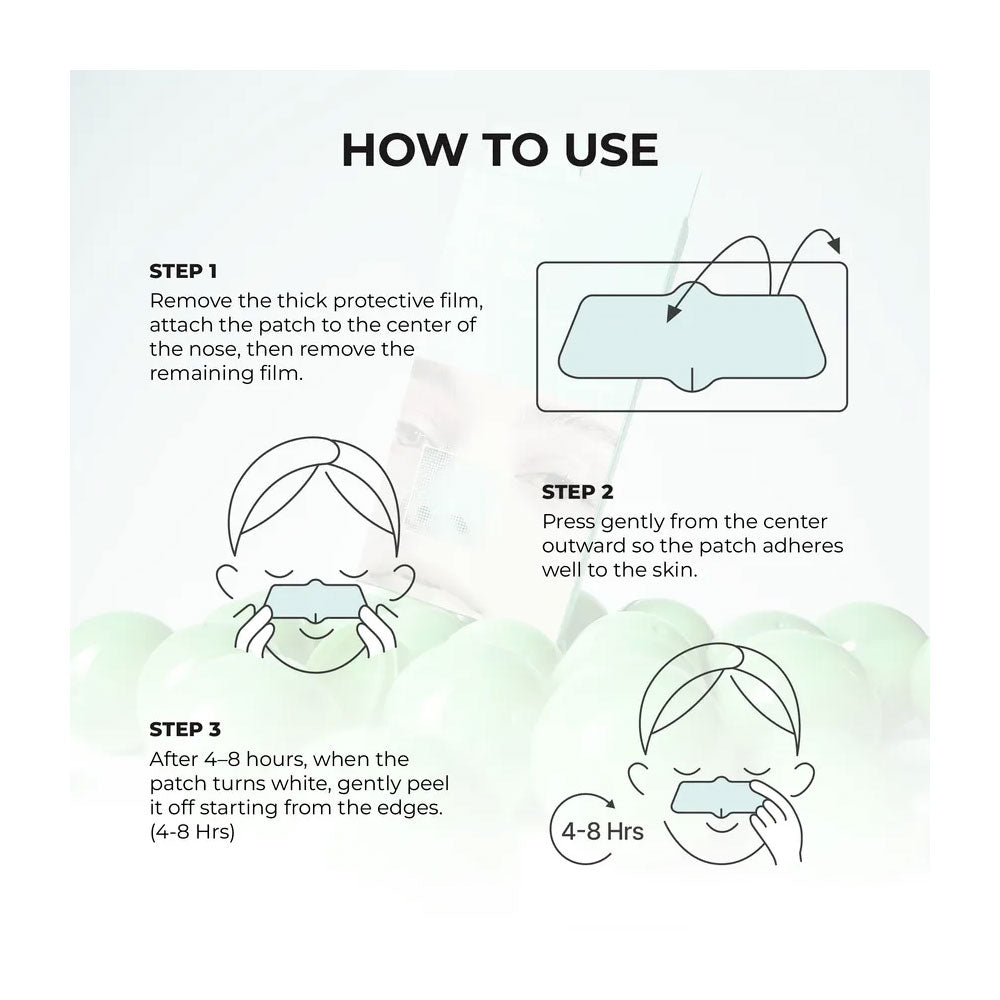 HOW TO USE

STEP 1
Remove the thick protective film, attach the patch to the center of the nose, then remove the remaining film.

STEP 2
Press gently from the center outward so the patch adheres well to the skin.

STEP 3
After 4–8 hours, when the patch turns white, gently peel it off starting from the edges. (4-8 Hrs)

4-8 Hrs