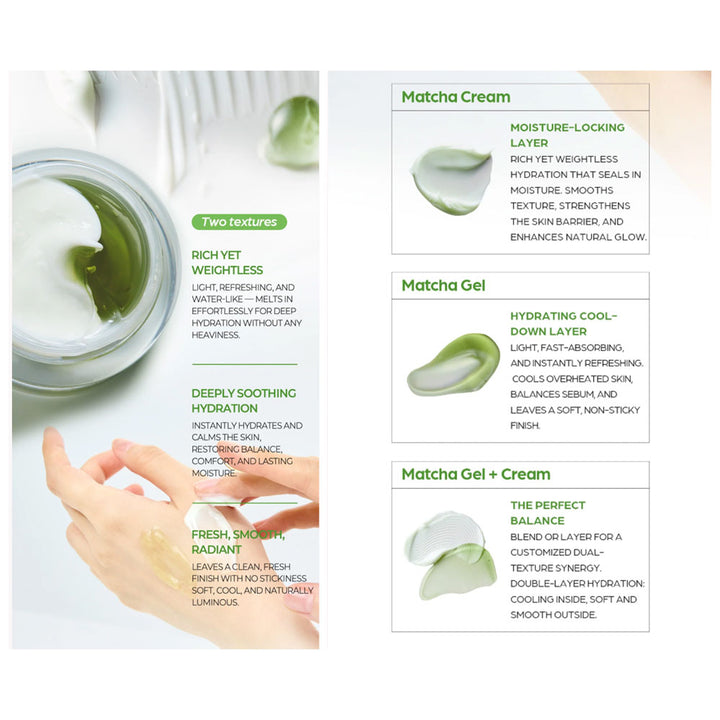 Two textures

RICH YET WEIGHTLESS

LIGHT, REFRESHING, AND WATER-LIKE — MELTS IN EFFORTLESSLY FOR DEEP HYDRATION WITHOUT ANY HEAVINESS.

DEEPLY SOOTHING HYDRATION

INSTANTLY HYDRATES AND CALMS THE SKIN, RESTORING BALANCE, COMFORT, AND LASTING MOISTURE.

FRESH, SMOOTH, RADIANT

LEAVES A CLEAN, FRESH FINISH WITH NO STICKINESS SOFT, COOL, AND NATURALLY LUMINOUS.

Matcha Cream

MOISTURE-LOCKING LAYER

RICH YET WEIGHTLESS HYDRATION THAT SEALS IN MOISTURE. SMOOTHS TEXTURE, STRENGTHENS THE SKIN BARRIER, AND ENHANCES NATURAL GLOW.

Matcha Gel

HYDRATING COOL-DOWN LAYER

LIGHT, FAST-ABSORBING, AND INSTANTLY REFRESHING. COOLS OVERHEATED SKIN, BALANCES SEBUM, AND LEAVES A SOFT, NON-STICKY FINISH.

Matcha Gel + Cream

THE PERFECT BALANCE

BLEND OR LAYER FOR A CUSTOMIZED DUAL-TEXTURE SYNERGY. DOUBLE-LAYER HYDRATION: COOLING INSIDE, SOFT AND SMOOTH OUTSIDE.