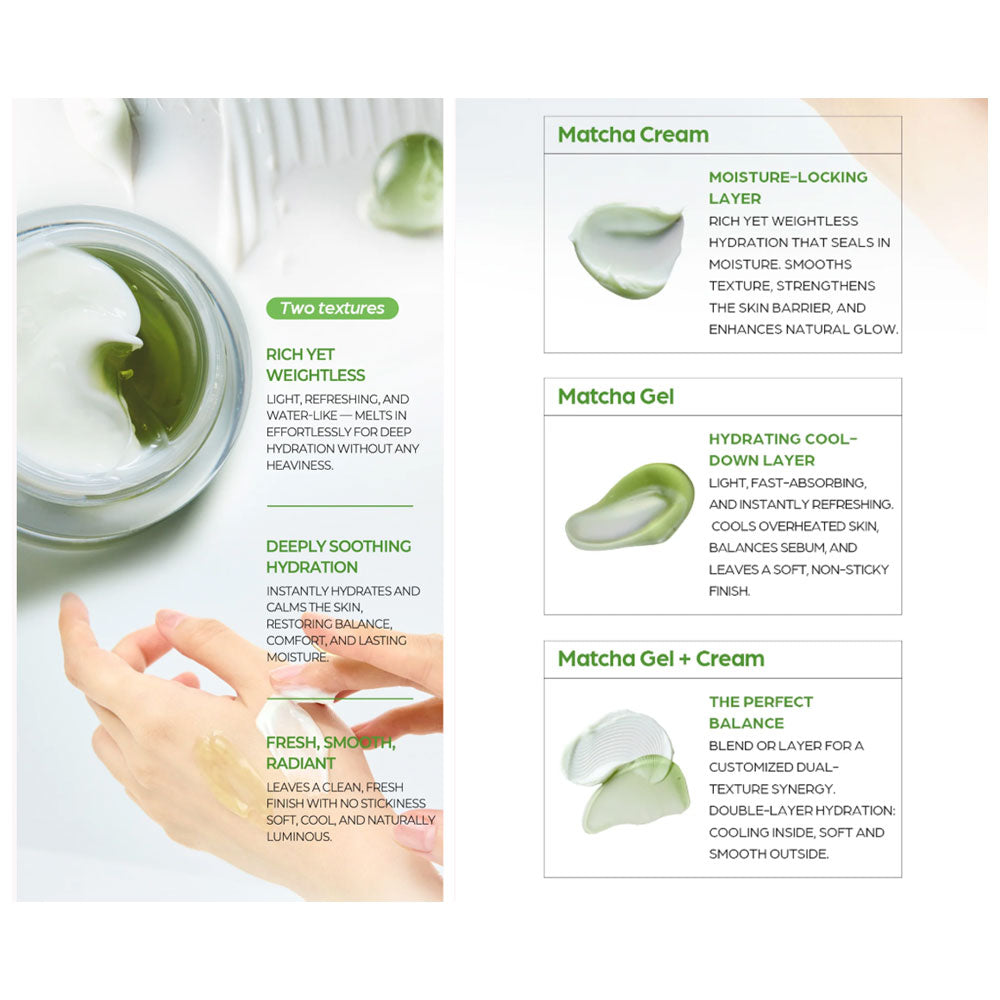 Two textures

RICH YET WEIGHTLESS

LIGHT, REFRESHING, AND WATER-LIKE — MELTS IN EFFORTLESSLY FOR DEEP HYDRATION WITHOUT ANY HEAVINESS.

DEEPLY SOOTHING HYDRATION

INSTANTLY HYDRATES AND CALMS THE SKIN, RESTORING BALANCE, COMFORT, AND LASTING MOISTURE.

FRESH, SMOOTH, RADIANT

LEAVES A CLEAN, FRESH FINISH WITH NO STICKINESS SOFT, COOL, AND NATURALLY LUMINOUS.

Matcha Cream

MOISTURE-LOCKING LAYER

RICH YET WEIGHTLESS HYDRATION THAT SEALS IN MOISTURE. SMOOTHS TEXTURE, STRENGTHENS THE SKIN BARRIER, AND ENHANCES NATURAL GLOW.

Matcha Gel

HYDRATING COOL-DOWN LAYER

LIGHT, FAST-ABSORBING, AND INSTANTLY REFRESHING. COOLS OVERHEATED SKIN, BALANCES SEBUM, AND LEAVES A SOFT, NON-STICKY FINISH.

Matcha Gel + Cream

THE PERFECT BALANCE

BLEND OR LAYER FOR A CUSTOMIZED DUAL-TEXTURE SYNERGY. DOUBLE-LAYER HYDRATION: COOLING INSIDE, SOFT AND SMOOTH OUTSIDE.