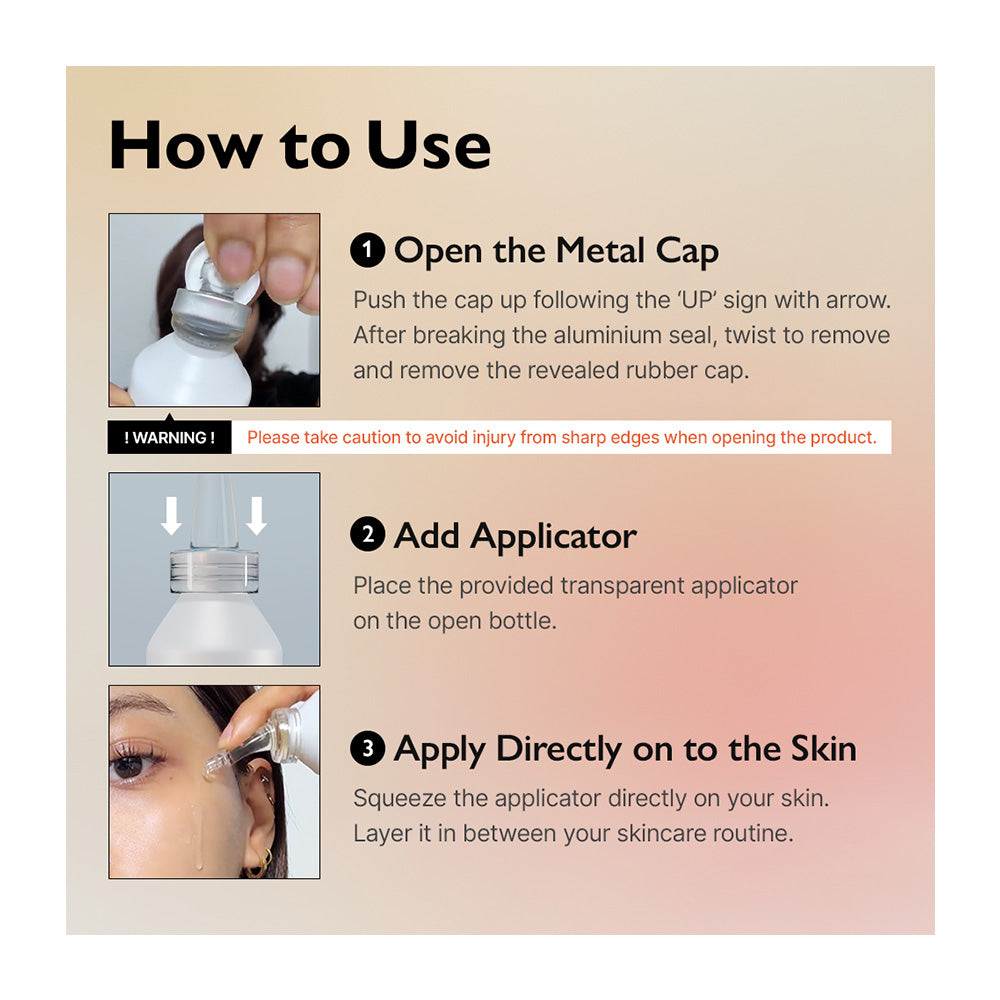 How to Use

1 Open the Metal Cap

Push the cap up following the 'UP' sign with arrow. After breaking the aluminium seal, twist to remove and remove the revealed rubber cap.

! WARNING ! Please take caution to avoid injury from sharp edges when opening the product.

2 Add Applicator

Place the provided transparent applicator on the open bottle.

3 Apply Directly on to the Skin

Squeeze the applicator directly on your skin. Layer it in between your skincare routine.