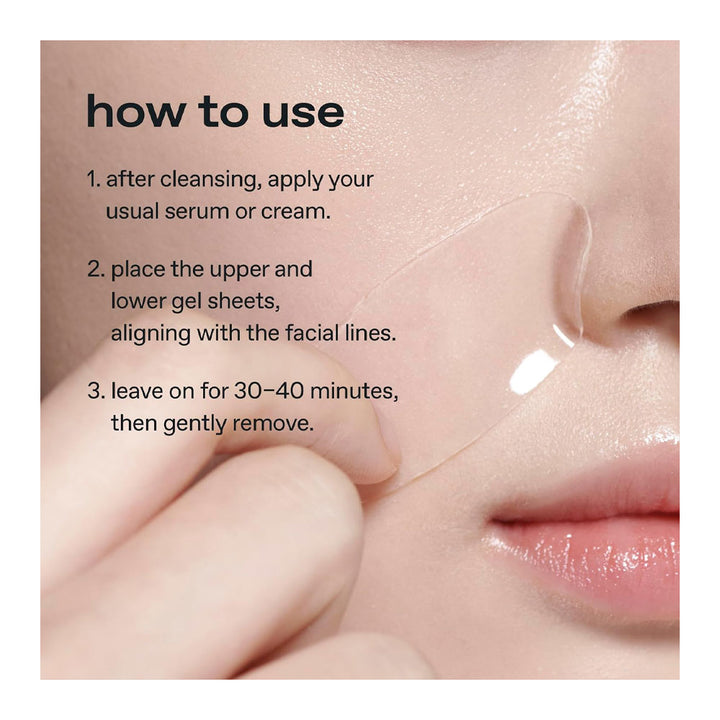 how to use

1. after cleansing, apply your usual serum or cream.

2. place the upper and lower gel sheets, aligning with the facial lines.

3. leave on for 30–40 minutes, then gently remove.