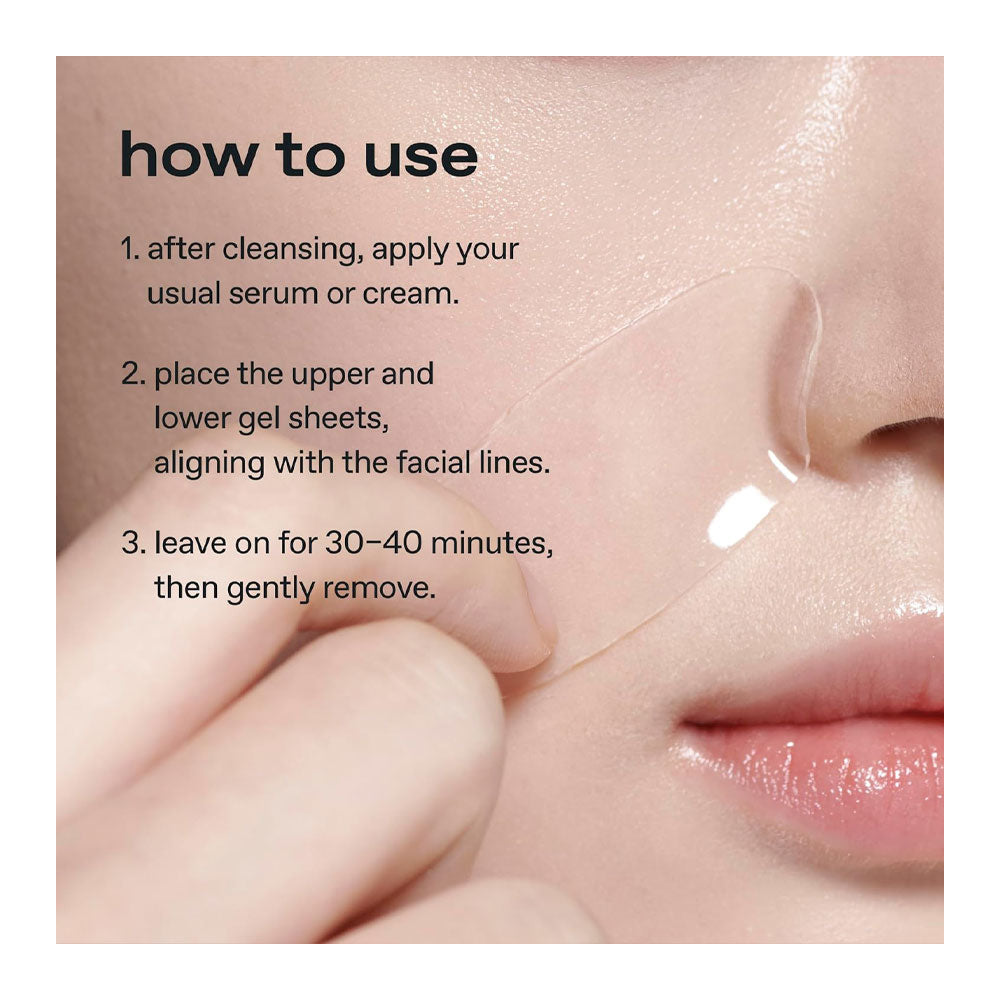 how to use

1. after cleansing, apply your usual serum or cream.

2. place the upper and lower gel sheets, aligning with the facial lines.

3. leave on for 30–40 minutes, then gently remove.