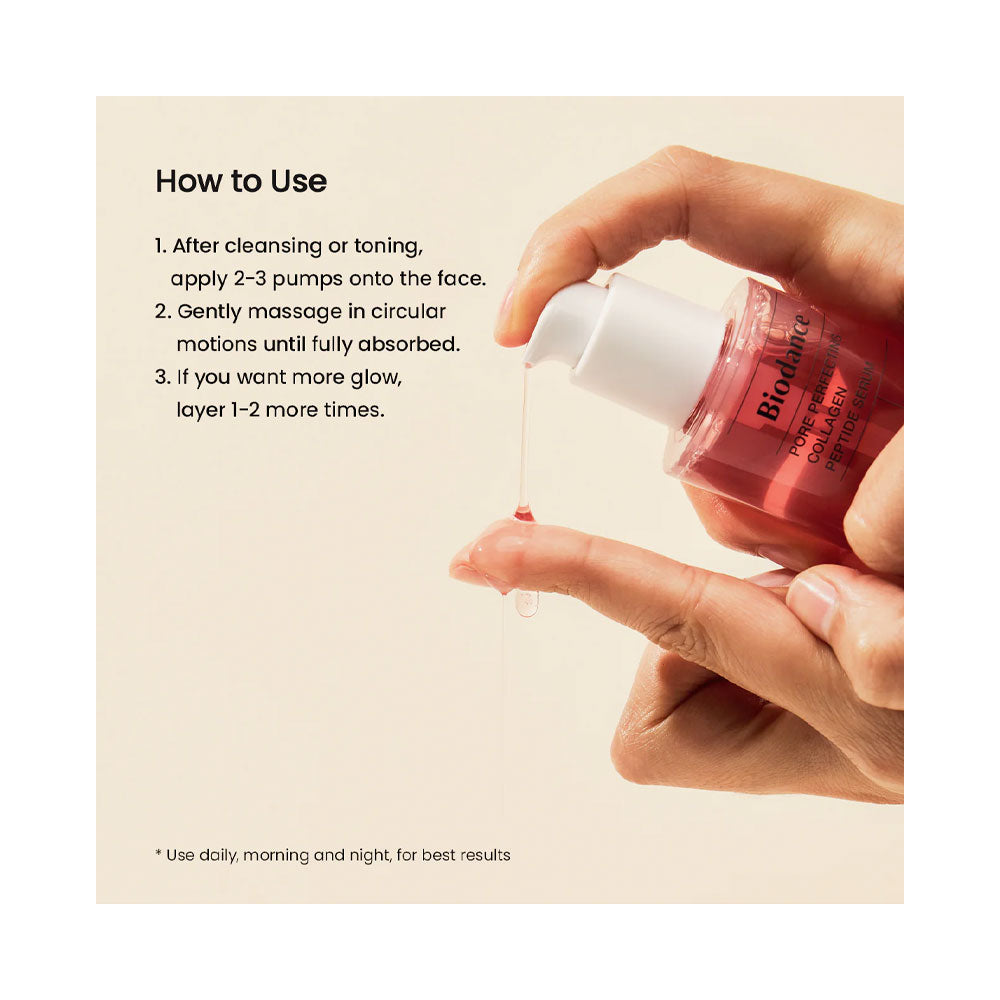 How to Use

1. After cleansing or toning, apply 2-3 pumps onto the face.
2. Gently massage in circular motions until fully absorbed.
3. If you want more glow, layer 1-2 more times.

Biodance
PORE PERFECTING
COLLAGEN
PEPTIDE SERUM

* Use daily, morning and night, for best results