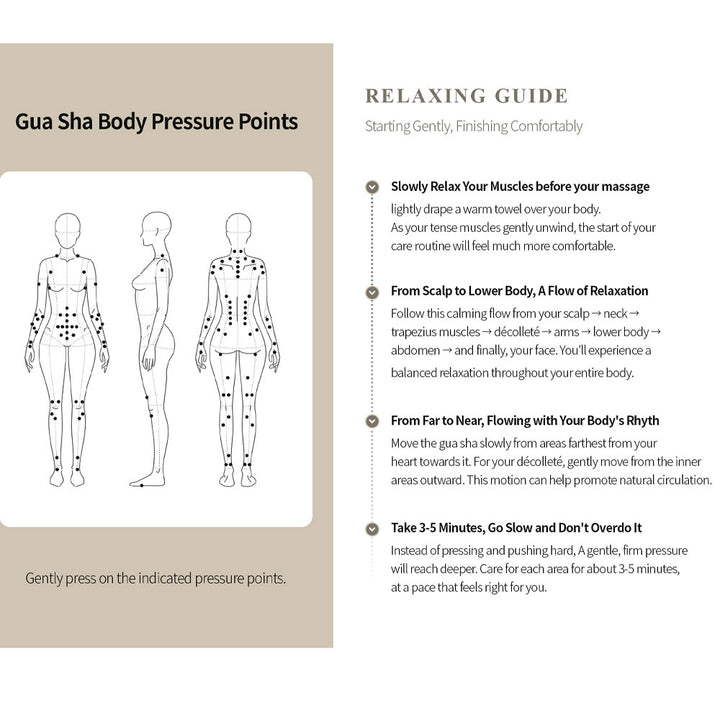 Gua Sha Body Pressure Points

Gently press on the indicated pressure points.

RELAXING GUIDE

Starting Gently, Finishing Comfortably

Slowly Relax Your Muscles before your massage

lightly drape a warm towel over your body. As your tense muscles gently unwind, the start of your care routine will feel much more comfortable.

From Scalp to Lower Body, A Flow of Relaxation

Follow this calming flow from your scalp → neck → trapezius muscles → décolleté → arms → lower body → abdomen → and finally, your face. You'll experience a balanced relaxation throughout your entire body.

From Far to Near, Flowing with Your Body's Rhyth

Move the gua sha slowly from areas farthest from your heart towards it. For your décolleté, gently move from the inner areas outward. This motion can help promote natural circulation.

Take 3-5 Minutes, Go Slow and Don't Overdo It

Instead of pressing and pushing hard, A gentle, firm pressure will reach deeper. Care for each area for about 3-5 minutes, at a pace that feels right for you.