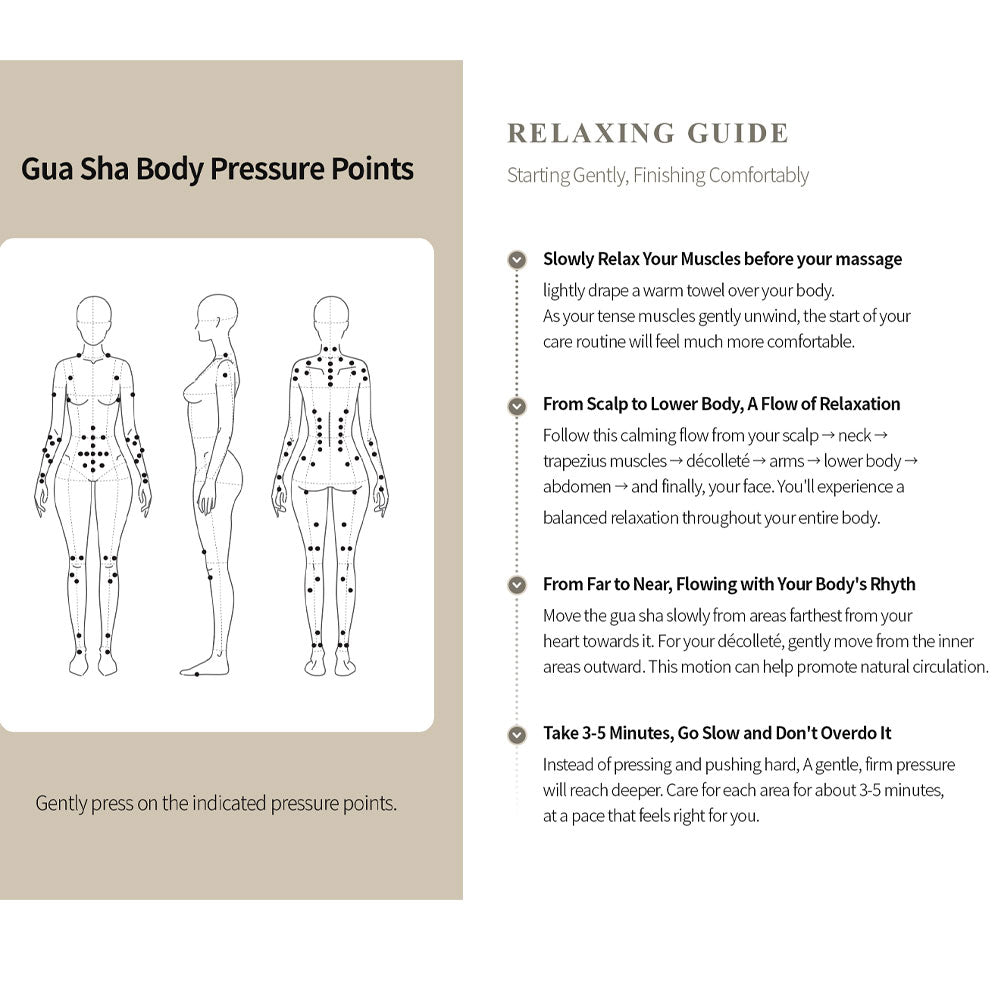 Gua Sha Body Pressure Points

Gently press on the indicated pressure points.

RELAXING GUIDE

Starting Gently, Finishing Comfortably

Slowly Relax Your Muscles before your massage

lightly drape a warm towel over your body.
As your tense muscles gently unwind, the start of your care routine will feel much more comfortable.

From Scalp to Lower Body, A Flow of Relaxation

Follow this calming flow from your scalp → neck → trapezius muscles → décolleté → arms → lower body → abdomen → and finally, your face. You'll experience a balanced relaxation throughout your entire body.

From Far to Near, Flowing with Your Body's Rhyth

Move the gua sha slowly from areas farthest from your heart towards it. For your décolleté, gently move from the inner areas outward. This motion can help promote natural circulation.

Take 3-5 Minutes, Go Slow and Don't Overdo It

Instead of pressing and pushing hard, A gentle, firm pressure will reach deeper. Care for each area for about 3-5 minutes, at a pace that feels right for you.