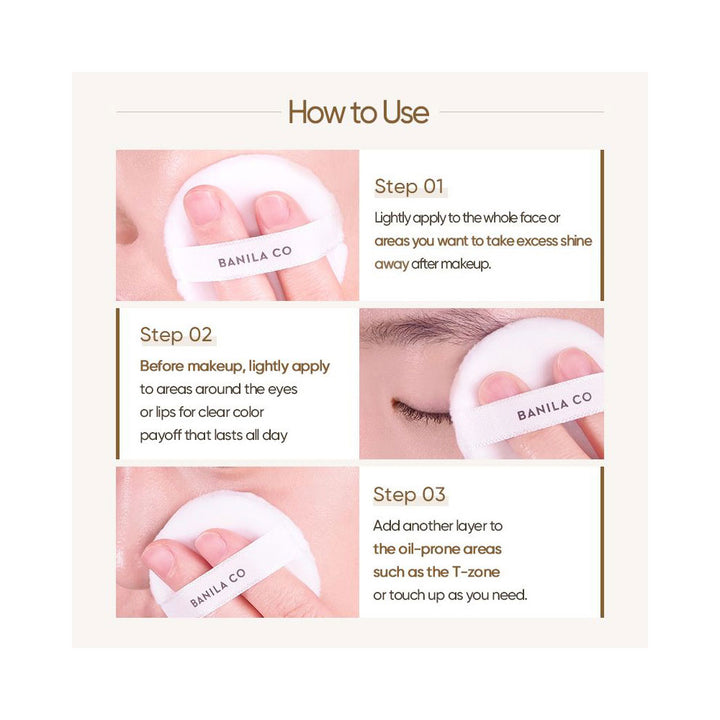 How to Use

BANILA CO

Step 01

Lightly apply to the whole face or areas you want to take excess shine away after makeup.

Step 02

Before makeup, lightly apply to areas around the eyes or lips for clear color payoff that lasts all day

BANILA CO

BANILA CO

Step 03

Add another layer to the oil-prone areas such as the T-zone or touch up as you need.