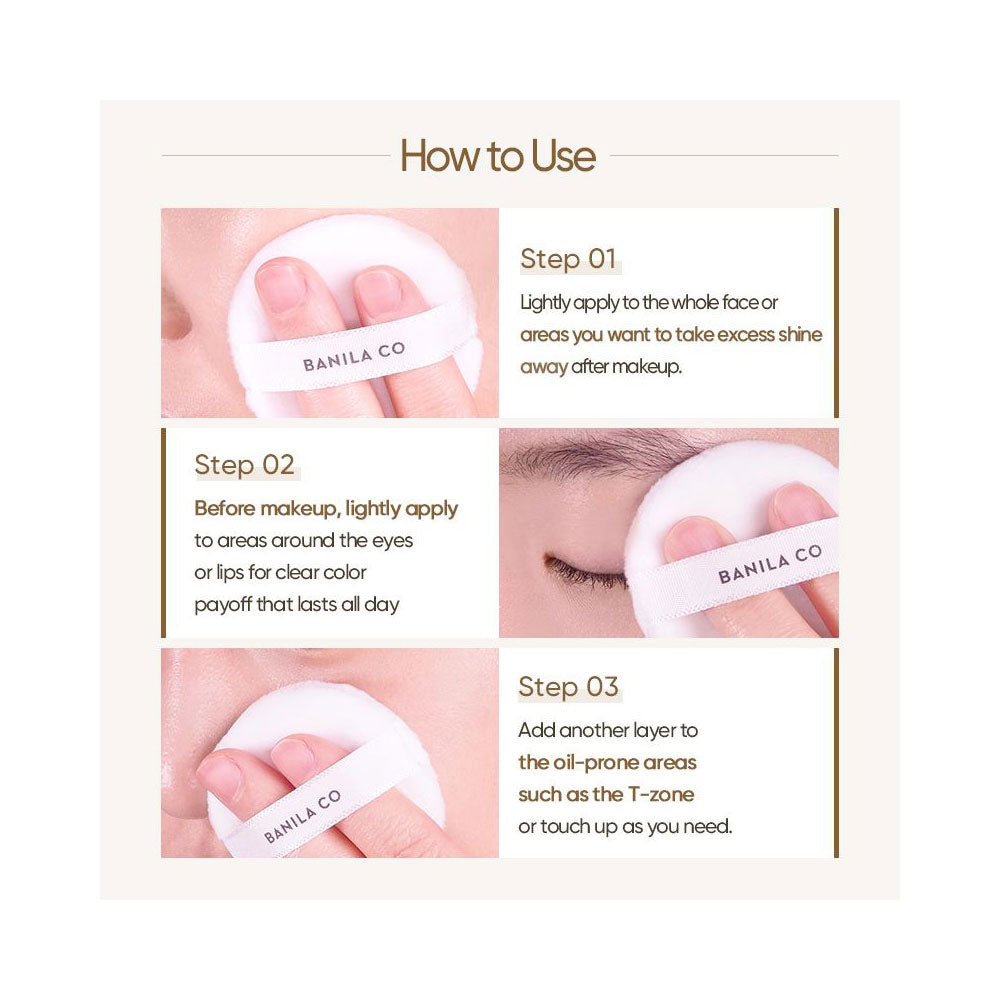 How to Use

BANILA CO

Step 01
Lightly apply to the whole face or areas you want to take excess shine away after makeup.

Step 02
Before makeup, lightly apply to areas around the eyes or lips for clear color payoff that lasts all day

BANILA CO

BANILA CO

Step 03
Add another layer to the oil-prone areas such as the T-zone or touch up as you need.