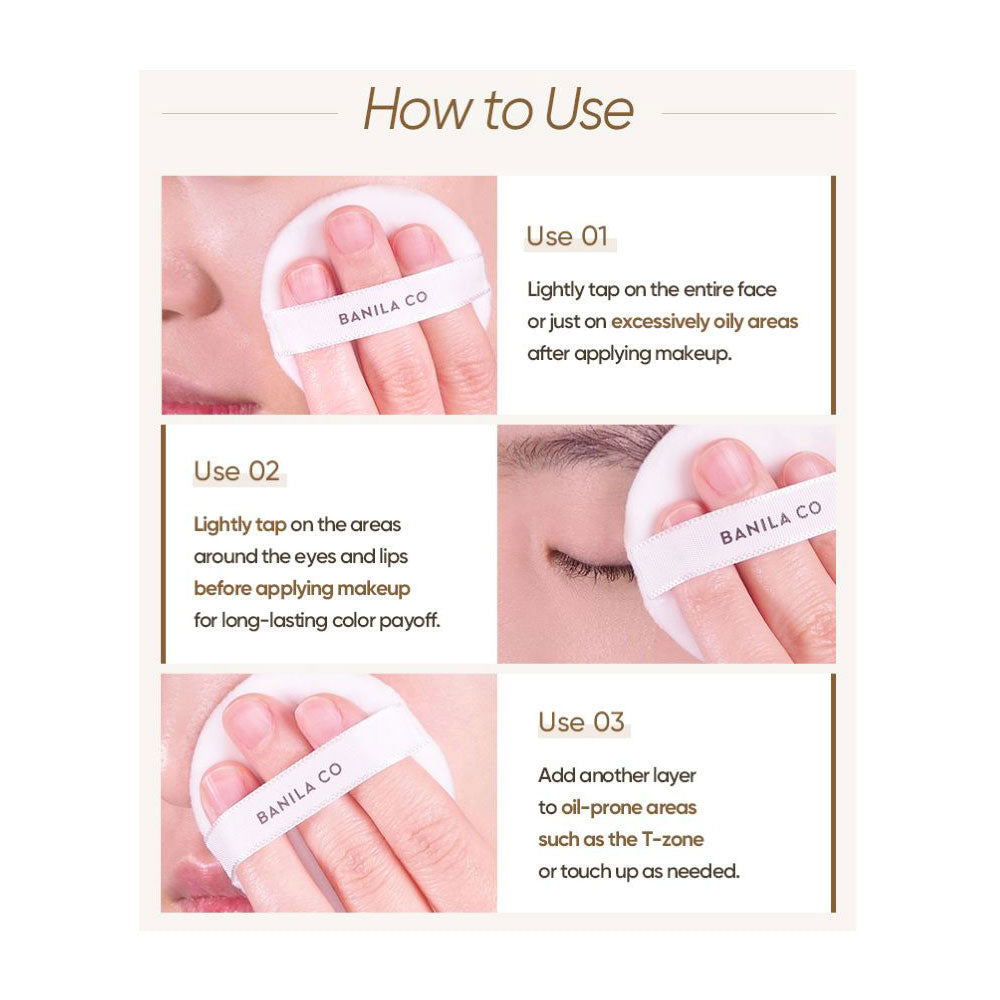 How to Use

BANILA CO

Use 01

Lightly tap on the entire face or just on excessively oily areas after applying makeup.

Use 02

Lightly tap on the areas around the eyes and lips before applying makeup for long-lasting color payoff.

BANILA CO

BANILA CO

Use 03

Add another layer to oil-prone areas such as the T-zone or touch up as needed.