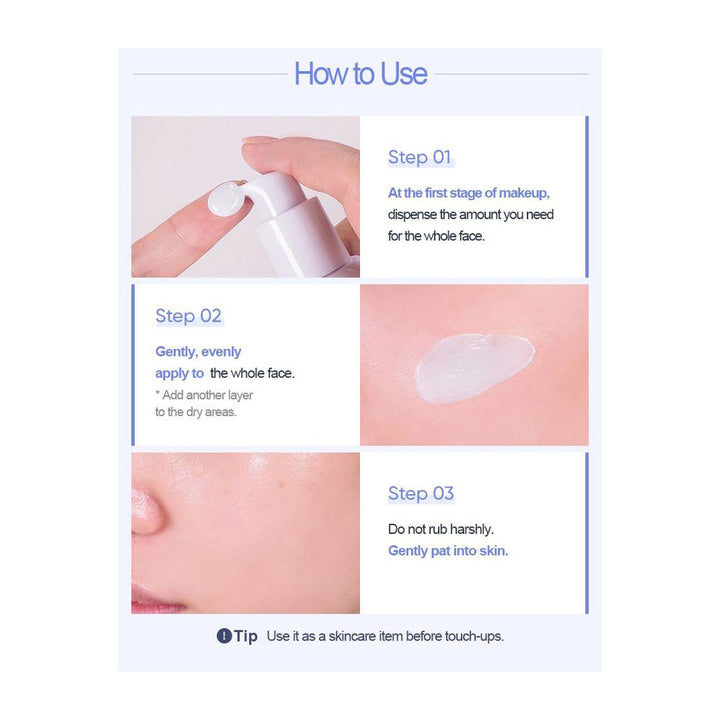 How to Use

Step 01

At the first stage of makeup, dispense the amount you need for the whole face.

Step 02

Gently, evenly apply to the whole face.

* Add another layer to the dry areas.

Step 03

Do not rub harshly. Gently pat into skin.

! Tip Use it as a skincare item before touch-ups.