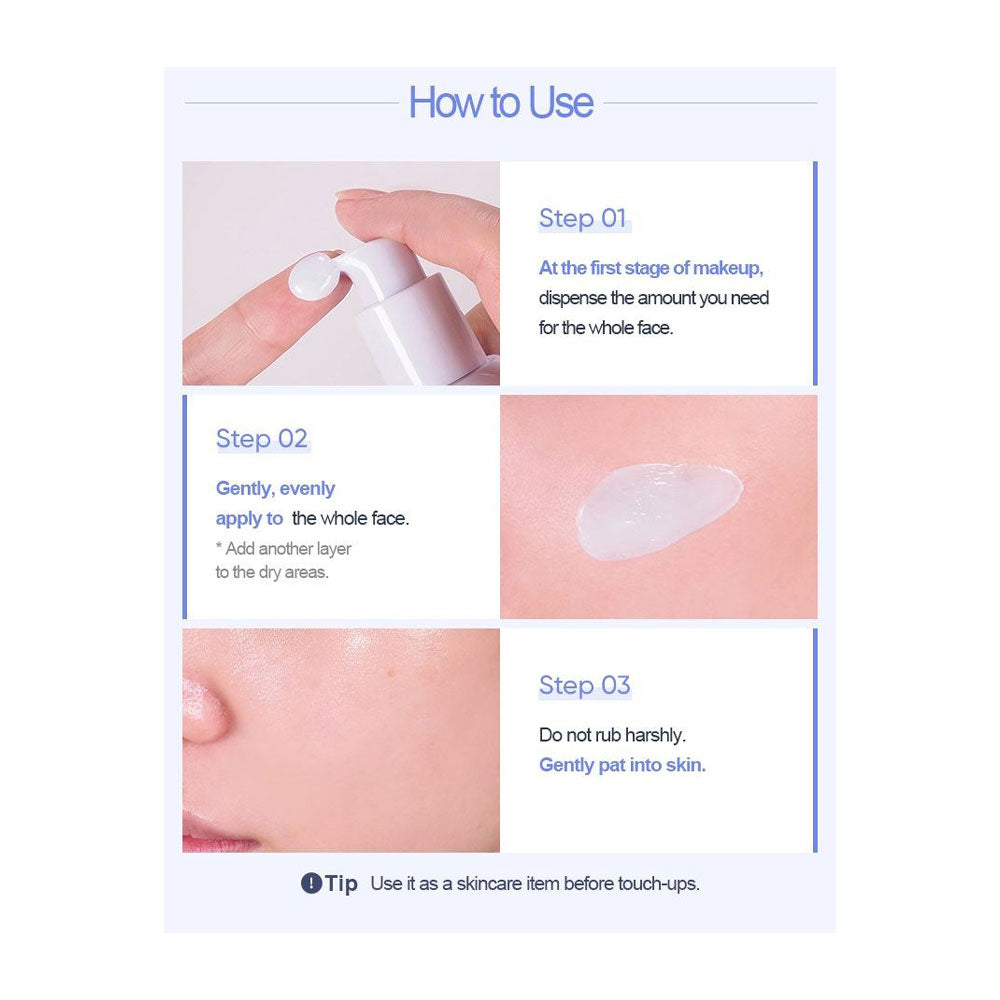 How to Use

Step 01

At the first stage of makeup, dispense the amount you need for the whole face.

Step 02

Gently, evenly apply to the whole face.

* Add another layer to the dry areas.

Step 03

Do not rub harshly. Gently pat into skin.

! Tip Use it as a skincare item before touch-ups.