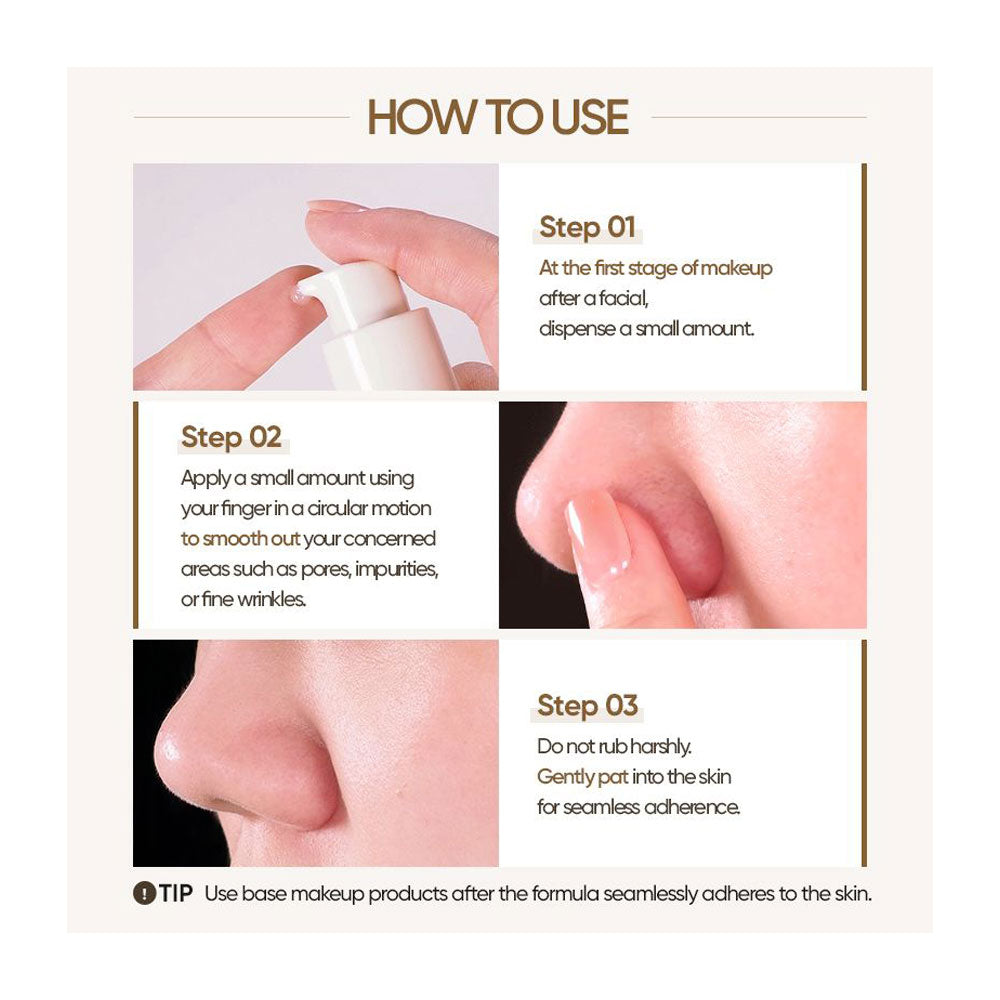 HOW TO USE

Step 01
At the first stage of makeup after a facial, dispense a small amount.

Step 02
Apply a small amount using your finger in a circular motion to smooth out your concerned areas such as pores, impurities, or fine wrinkles.

Step 03
Do not rub harshly. Gently pat into the skin for seamless adherence.

! TIP Use base makeup products after the formula seamlessly adheres to the skin.